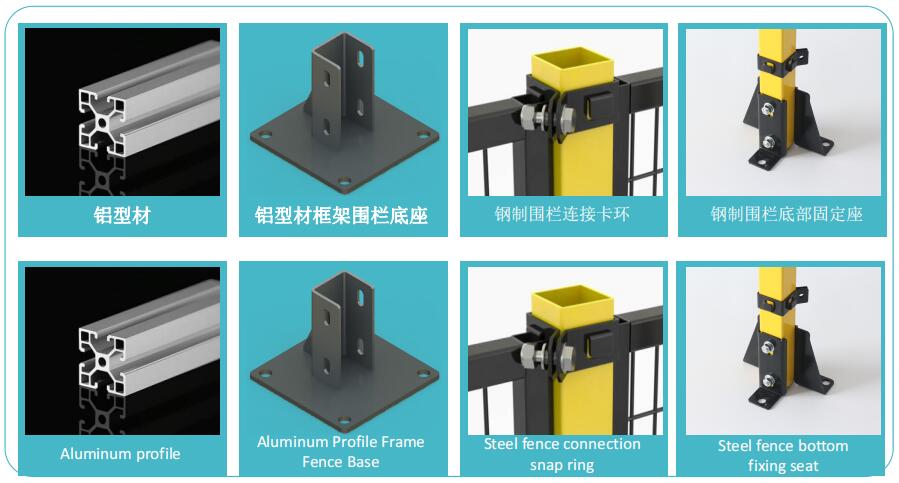 铝型材

铝型材框架围栏底座

钢制围栏连接卡环

钢制围栏底部固定座

Aluminum profile

Aluminum Profile Frame Fence Base

Steel fence connection snap ring

Steel fence bottom fixing seat